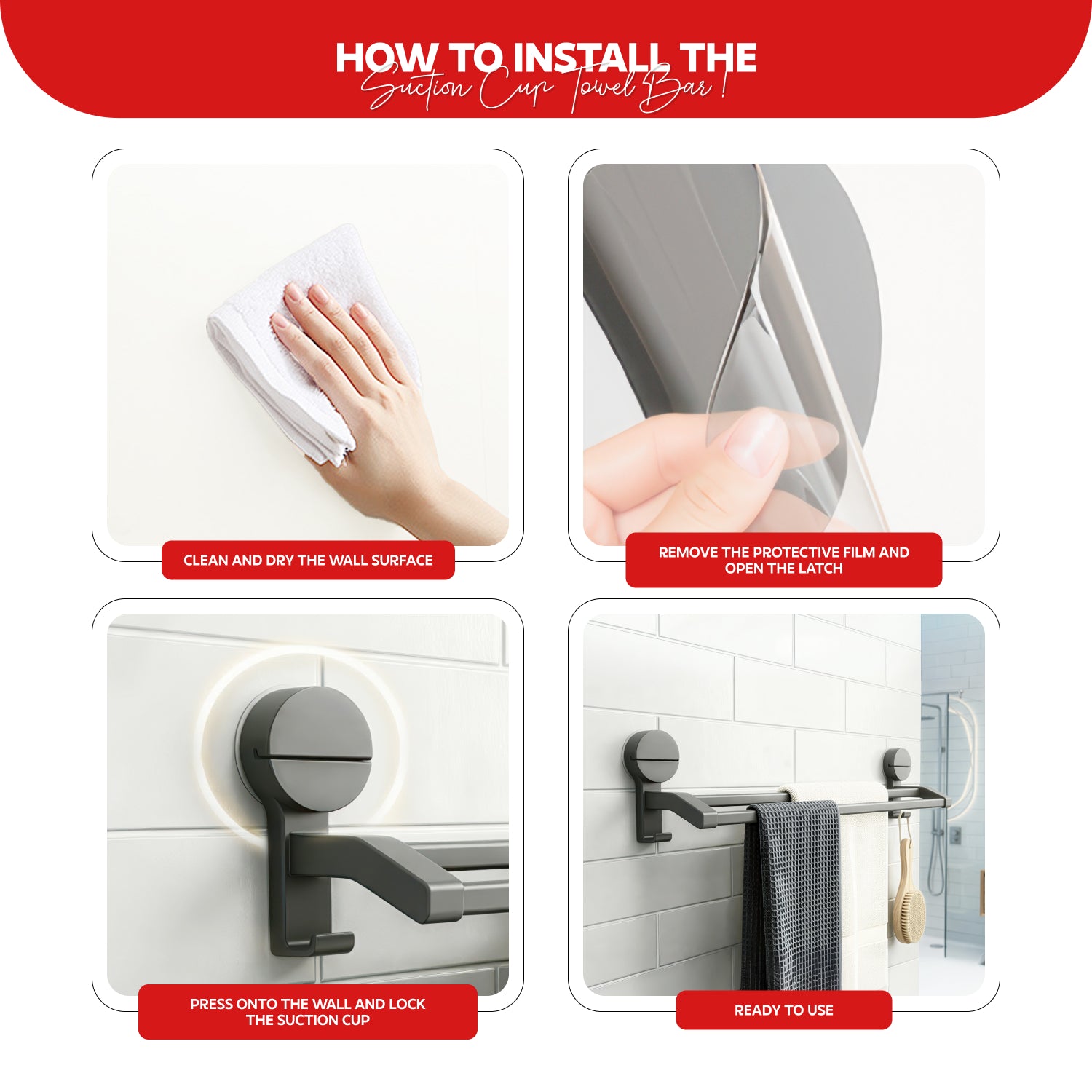 HOW TO INSTALL THE
Suction Cup Towel Bar!

CLEAN AND DRY THE WALL SURFACE

REMOVE THE PROTECTIVE FILM AND OPEN THE LATCH

PRESS ONTO THE WALL AND LOCK THE SUCTION CUP

READY TO USE