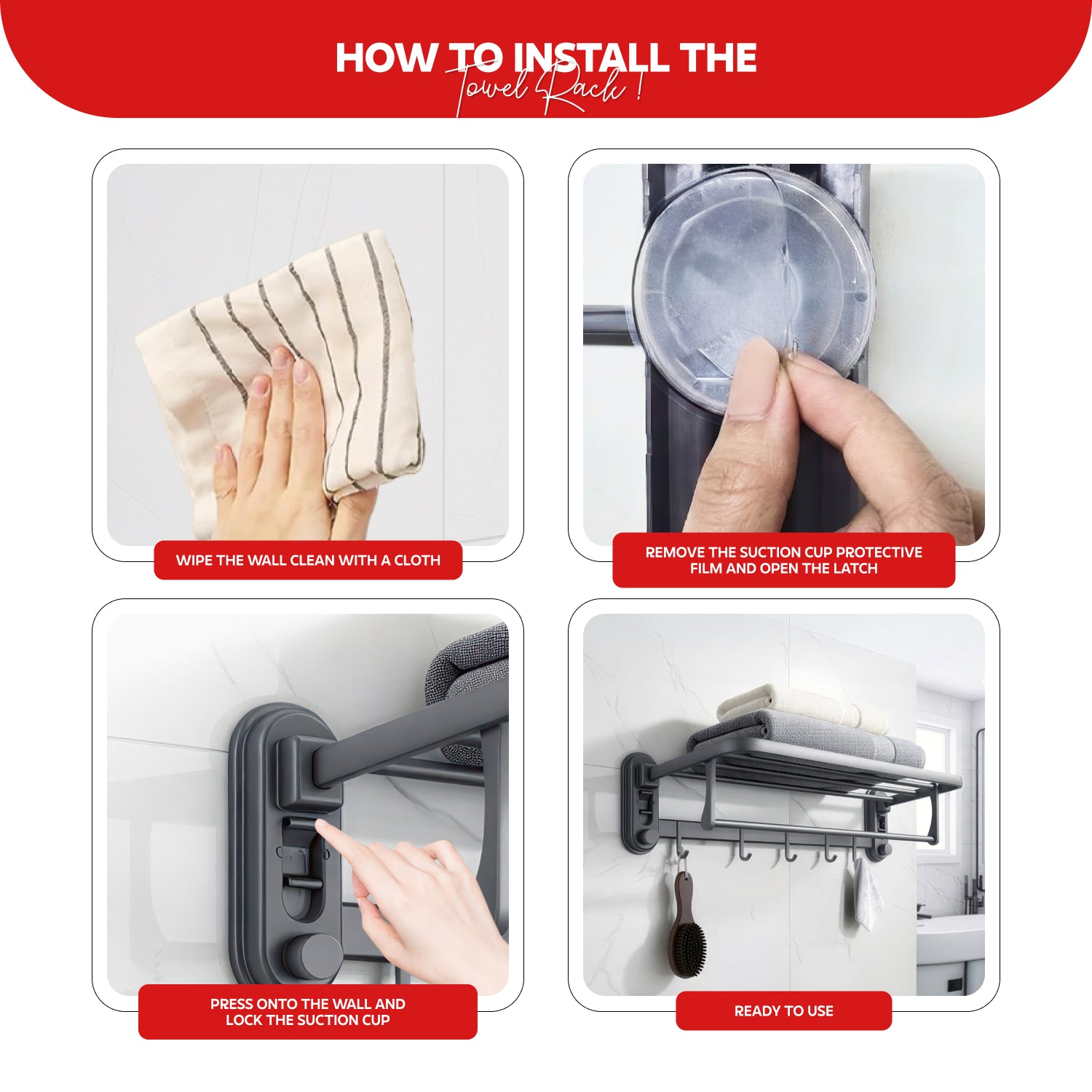 HOW TO INSTALL THE
Towel Rack !

WIPE THE WALL CLEAN WITH A CLOTH

REMOVE THE SUCTION CUP PROTECTIVE FILM AND OPEN THE LATCH

PRESS ONTO THE WALL AND LOCK THE SUCTION CUP

READY TO USE