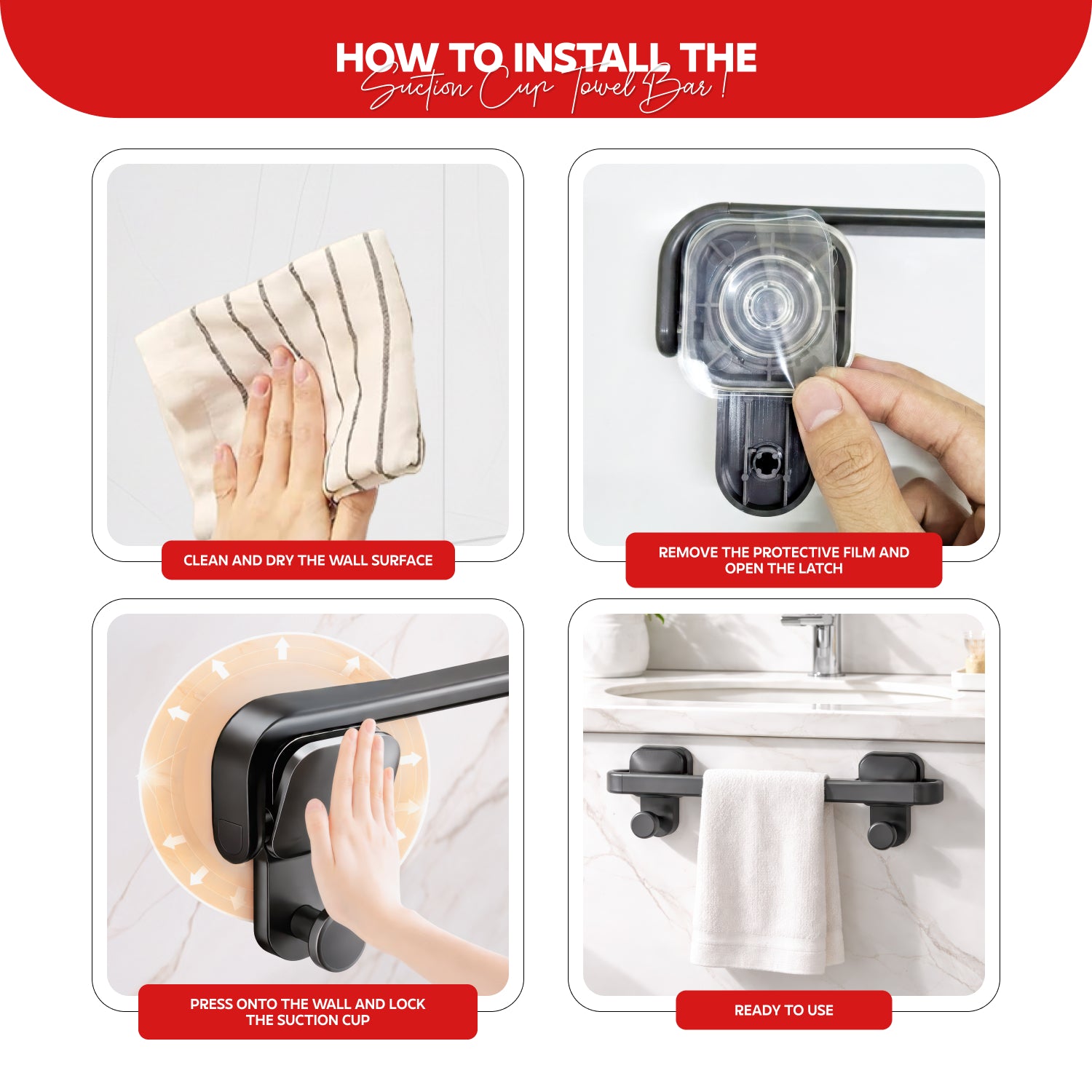 HOW TO INSTALL THE
Suction Cup Towel Bar!

CLEAN AND DRY THE WALL SURFACE

REMOVE THE PROTECTIVE FILM AND OPEN THE LATCH

PRESS ONTO THE WALL AND LOCK THE SUCTION CUP

READY TO USE