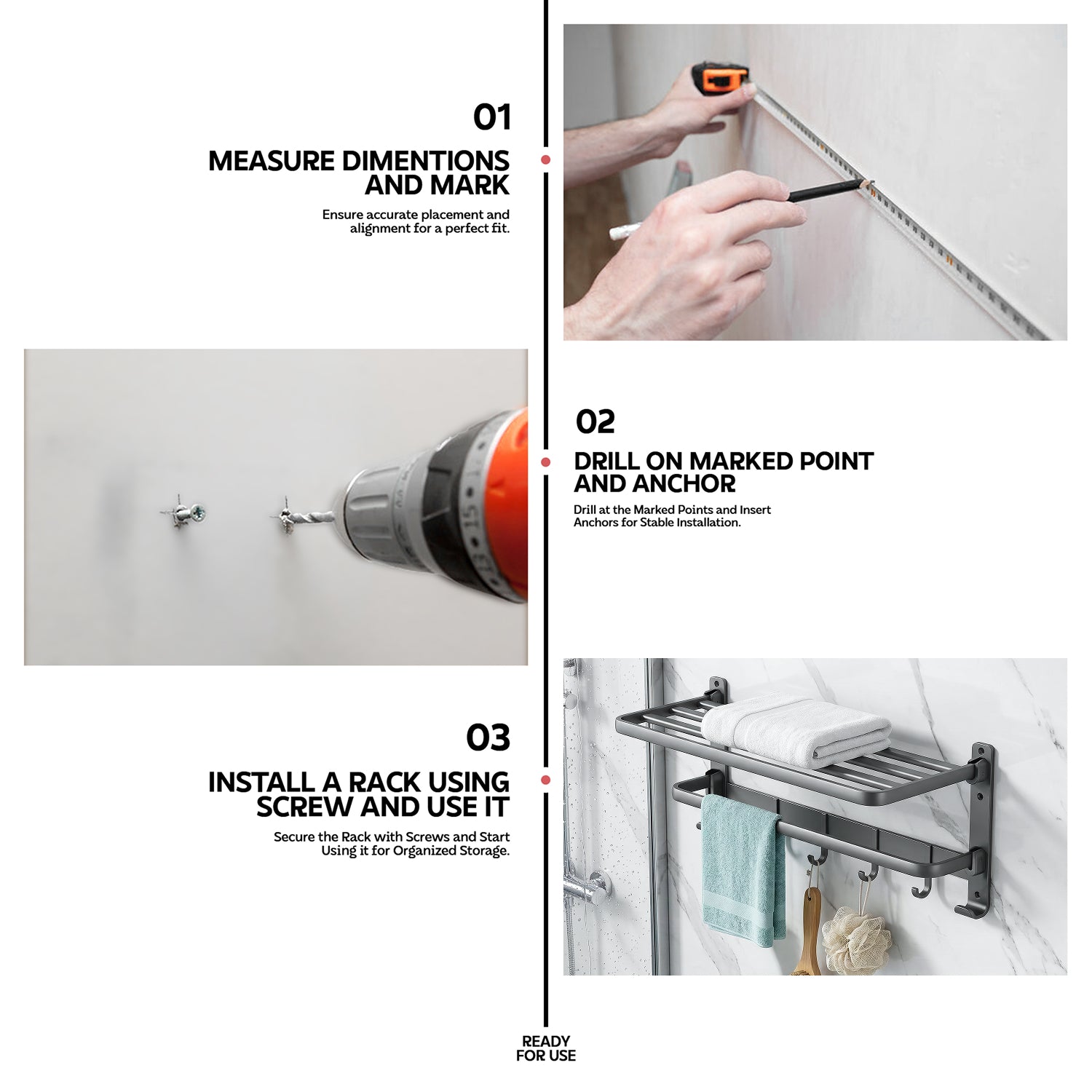 01

MEASURE DIMENTIONS AND MARK

Ensure accurate placement and alignment for a perfect fit.

02

DRILL ON MARKED POINT AND ANCHOR

Drill at the Marked Points and Insert Anchors for Stable Installation.

03

INSTALL A RACK USING SCREW AND USE IT

Secure the Rack with Screws and Start Using it for Organized Storage.

READY FOR USE