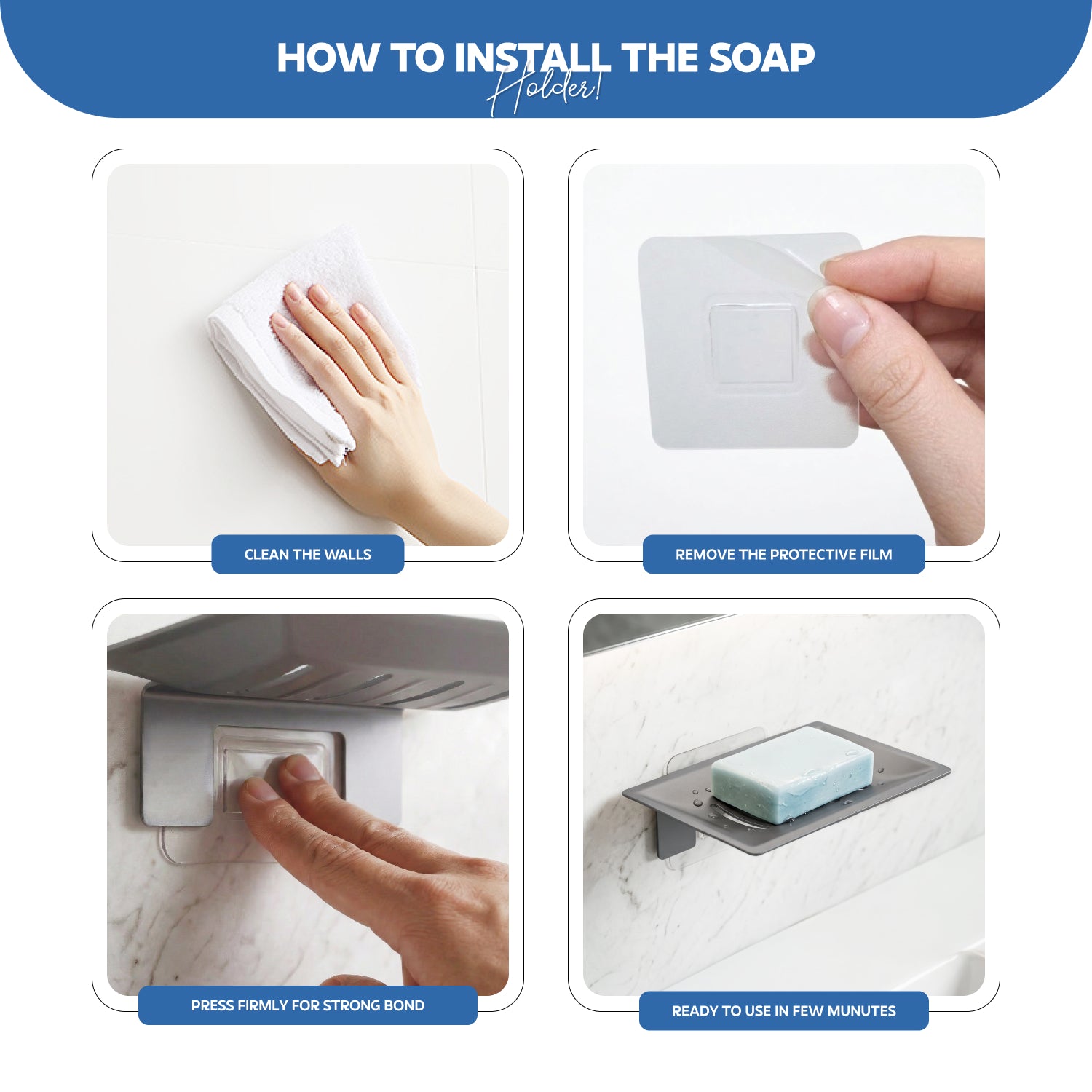 HOW TO INSTALL THE SOAP
Holder!

CLEAN THE WALLS

REMOVE THE PROTECTIVE FILM

PRESS FIRMLY FOR STRONG BOND

READY TO USE IN FEW MUNUTES