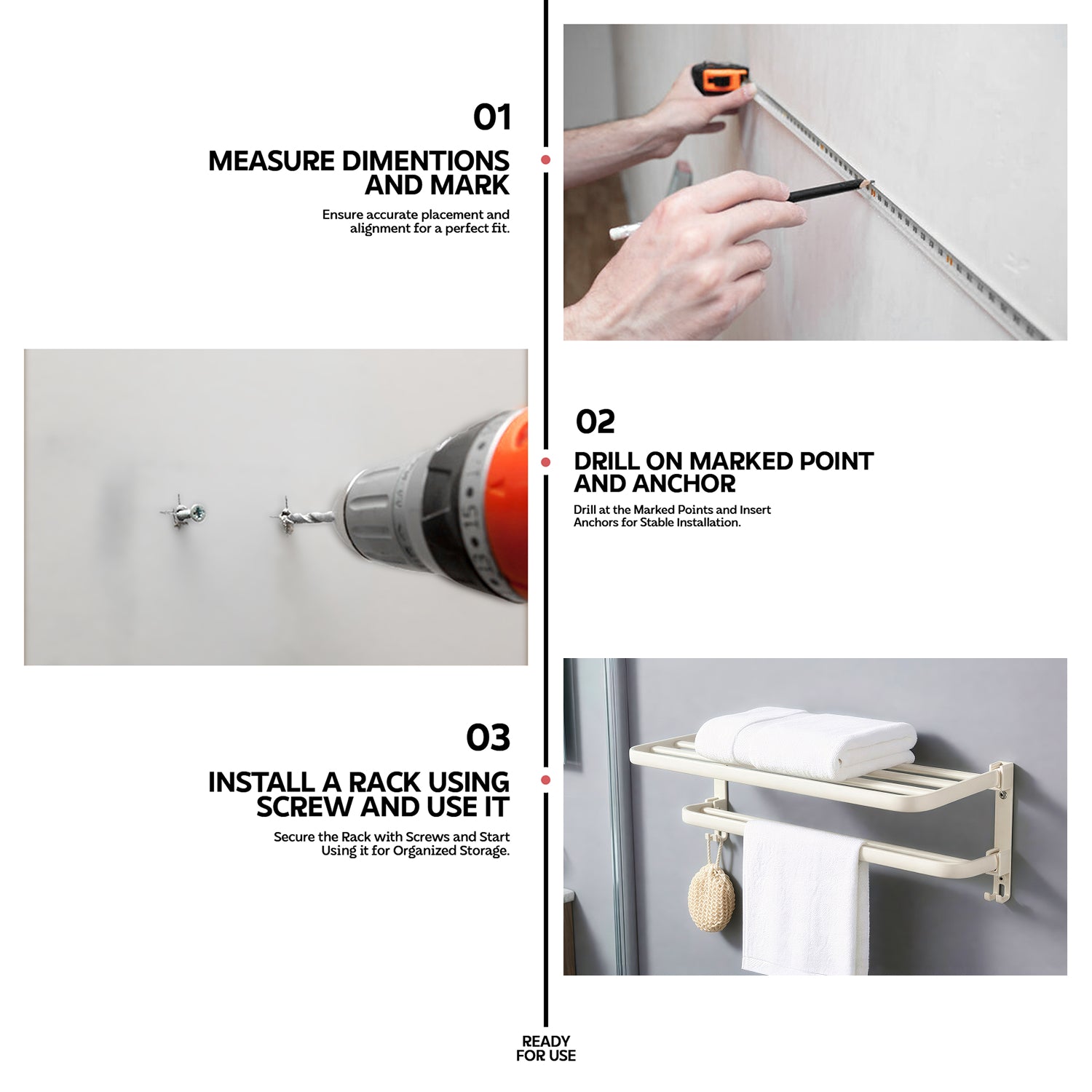 01

MEASURE DIMENTIONS AND MARK

Ensure accurate placement and alignment for a perfect fit.

02

DRILL ON MARKED POINT AND ANCHOR

Drill at the Marked Points and Insert Anchors for Stable Installation.

03

INSTALL A RACK USING SCREW AND USE IT

Secure the Rack with Screws and Start Using it for Organized Storage.

READY FOR USE