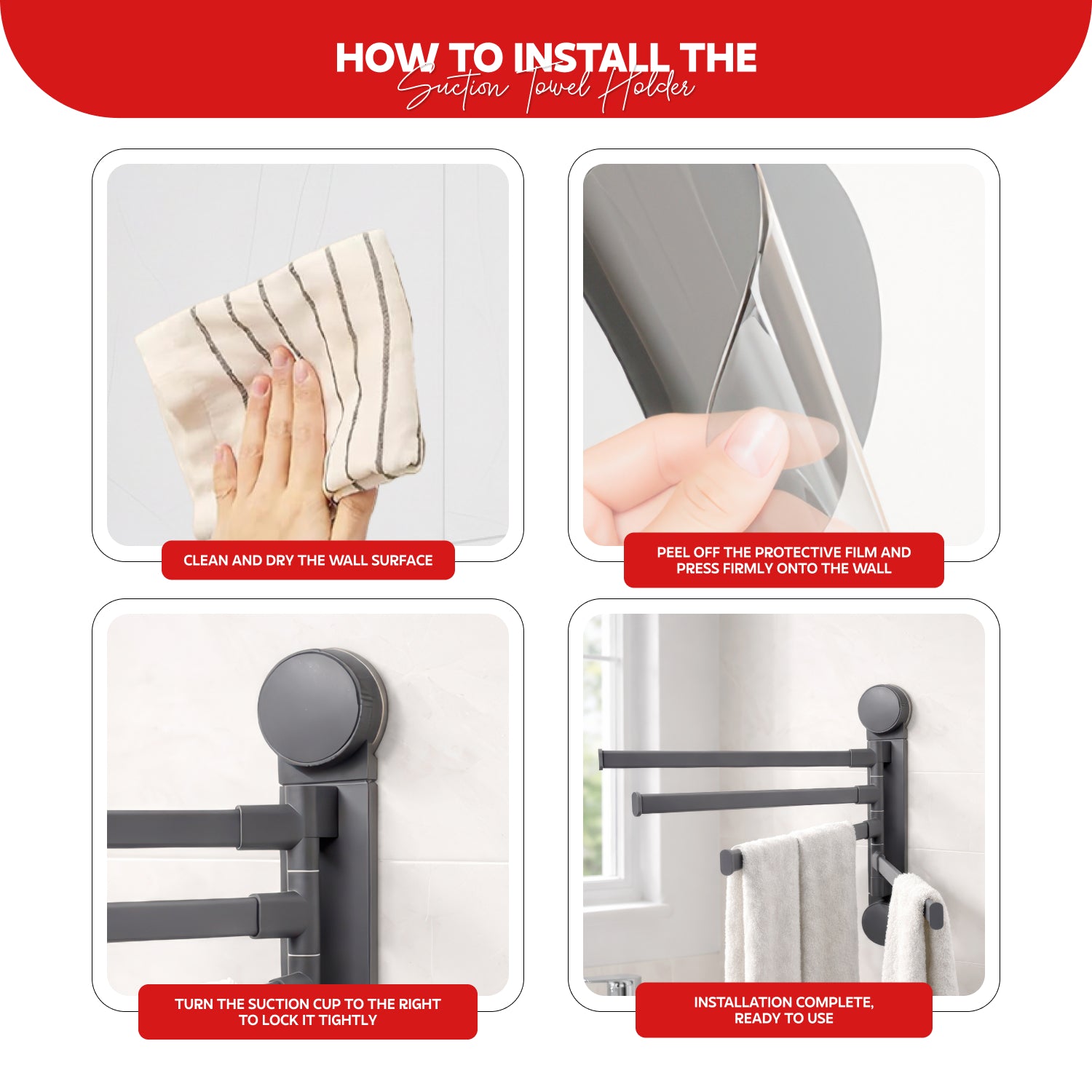 HOW TO INSTALL THE
Suction Towel Holder

CLEAN AND DRY THE WALL SURFACE

PEEL OFF THE PROTECTIVE FILM AND PRESS FIRMLY ONTO THE WALL

TURN THE SUCTION CUP TO THE RIGHT TO LOCK IT TIGHTLY

INSTALLATION COMPLETE, READY TO USE