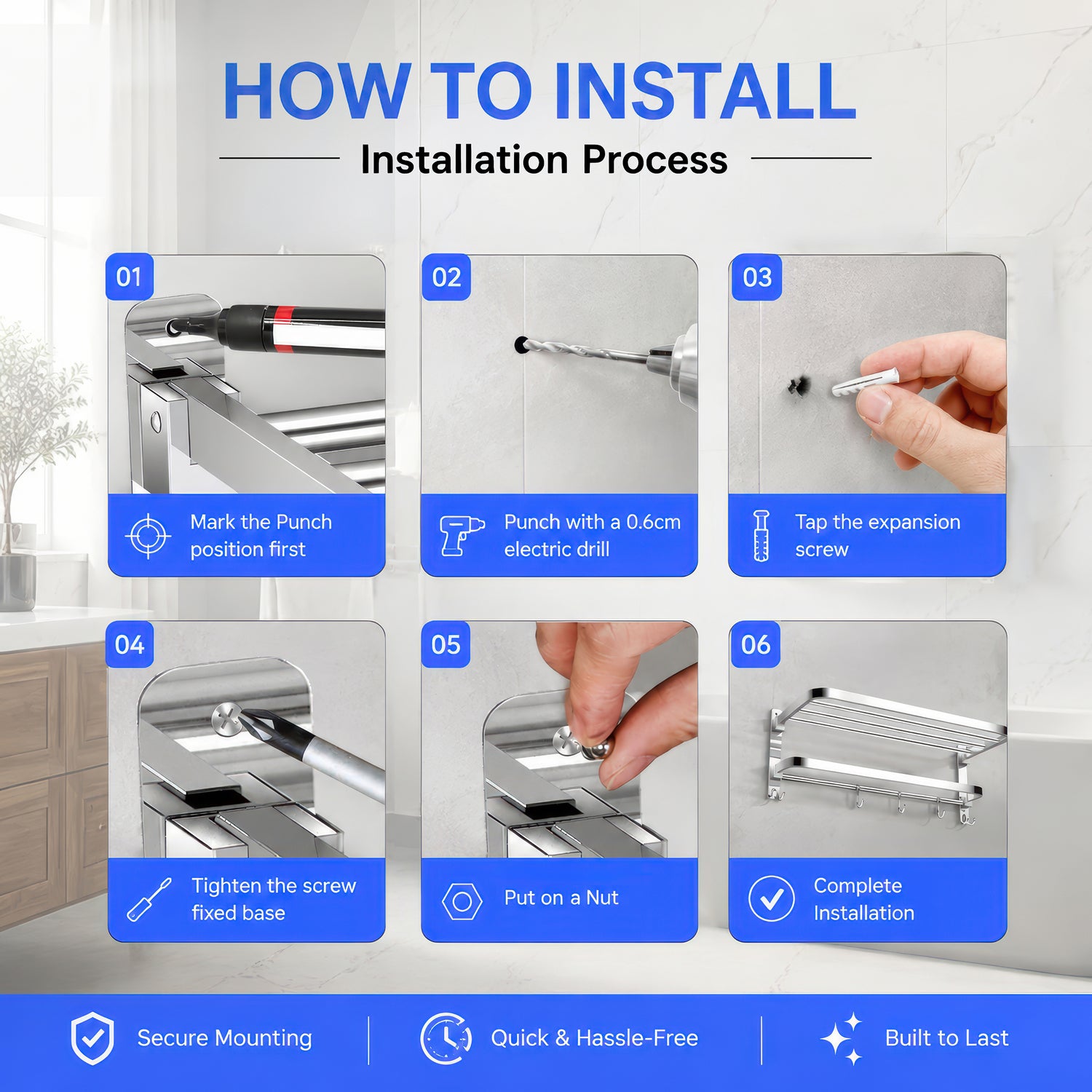 HOW TO INSTALL

Installation Process

01
Mark the Punch position first

02
Punch with a 0.6cm electric drill

03
Tap the expansion screw

04
Tighten the screw fixed base

05
Put on a Nut

06
Complete Installation

Secure Mounting

Quick & Hassle-Free

Built to Last