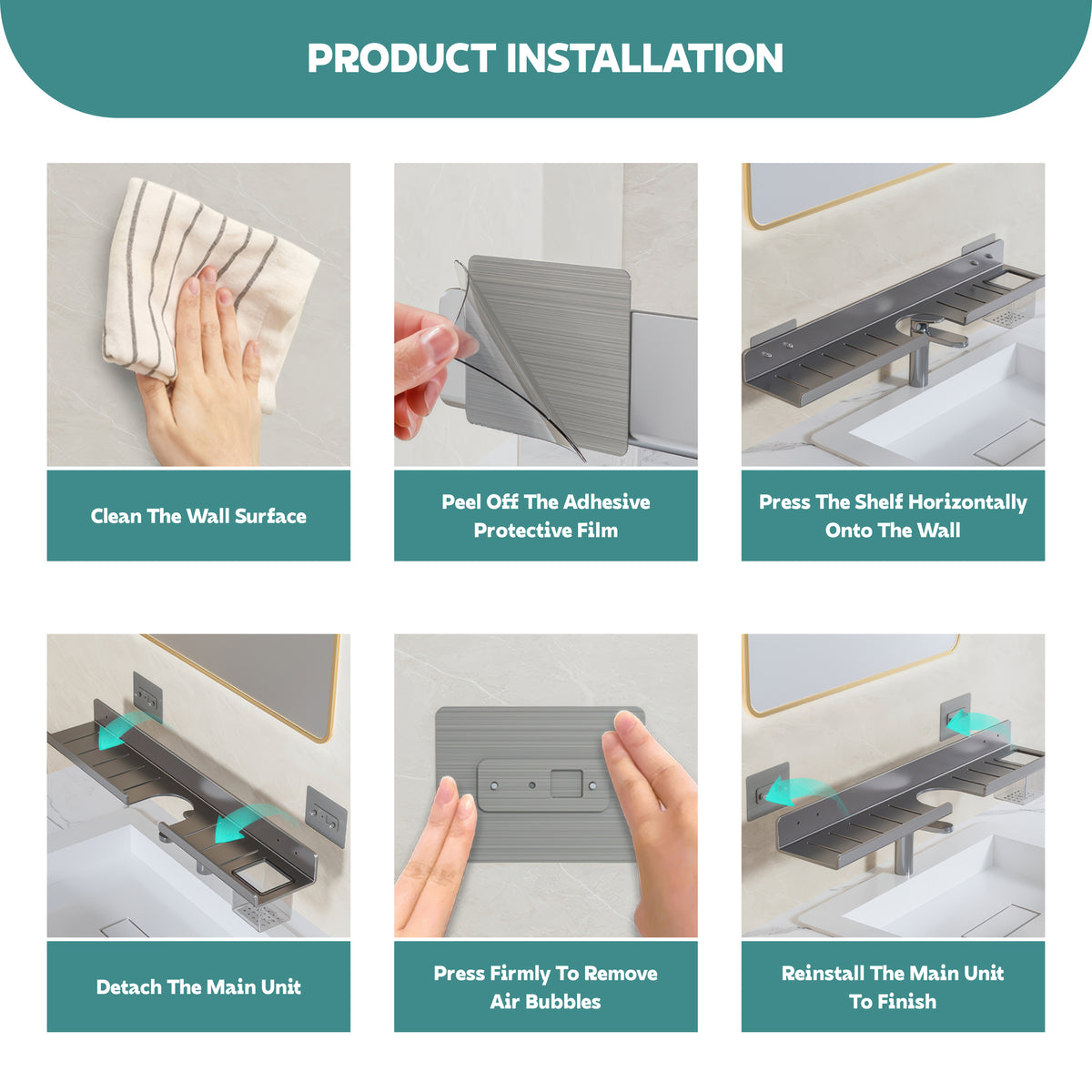 PRODUCT INSTALLATION

Clean The Wall Surface

Peel Off The Adhesive Protective Film

Press The Shelf Horizontally Onto The Wall

Detach The Main Unit

Press Firmly To Remove Air Bubbles

Reinstall The Main Unit To Finish